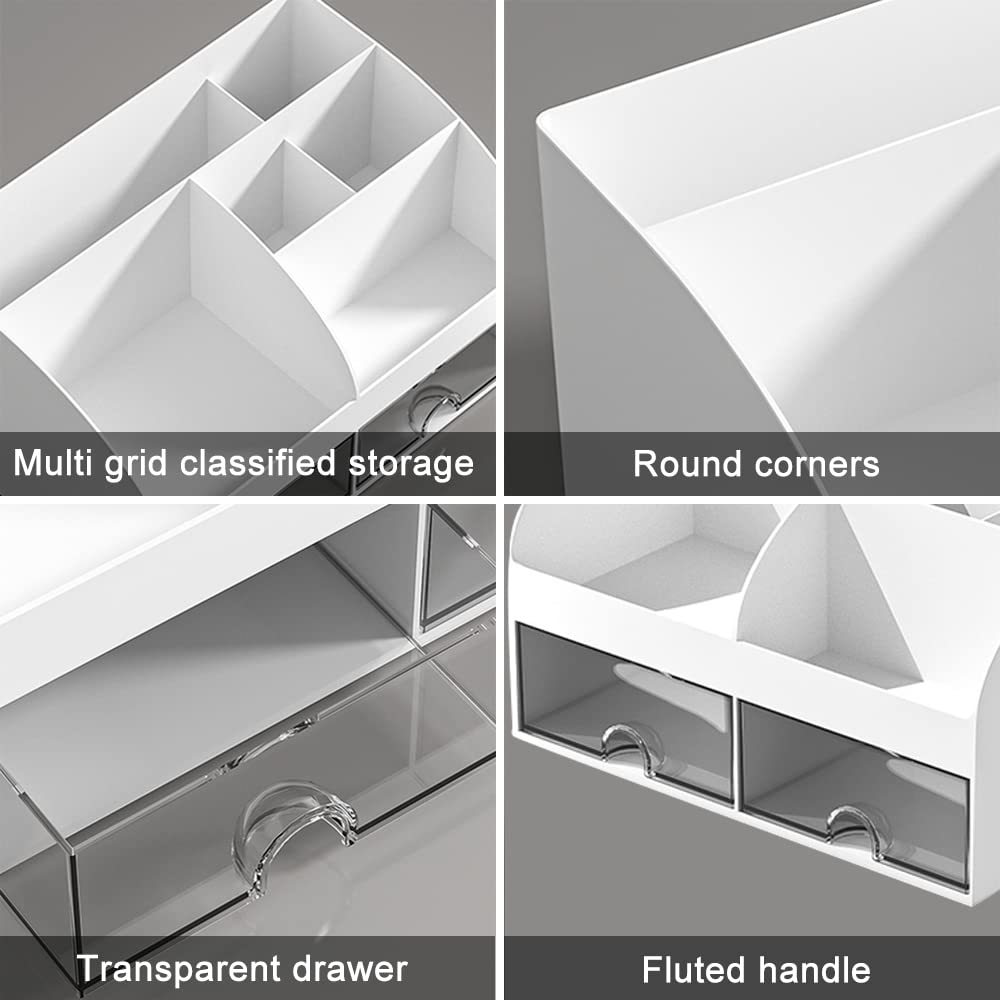 Multi grid classified storage

Round corners

Transparent drawer

Fluted handle