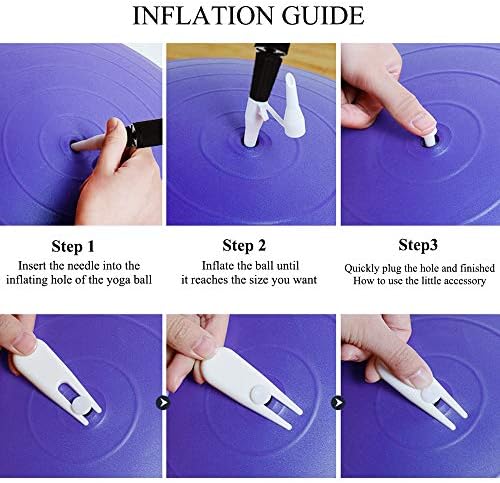 INFLATION GUIDE

Step 1
Insert the needle into the inflating hole of the yoga ball

Step 2
Inflate the ball until it reaches the size you want

Step3
Quickly plug the hole and finished
How to use the little accessory