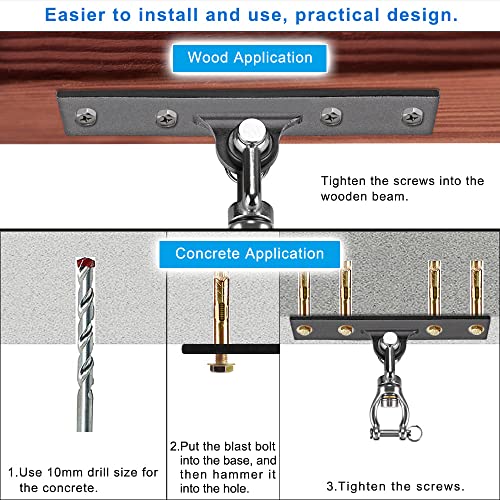 Easier to install and use, practical design.

Wood Application

Tighten the screws into the wooden beam.

Concrete Application

1.Use 10mm drill size for the concrete.

2.Put the blast bolt into the base, and then hammer it into the hole.

3.Tighten the screws.