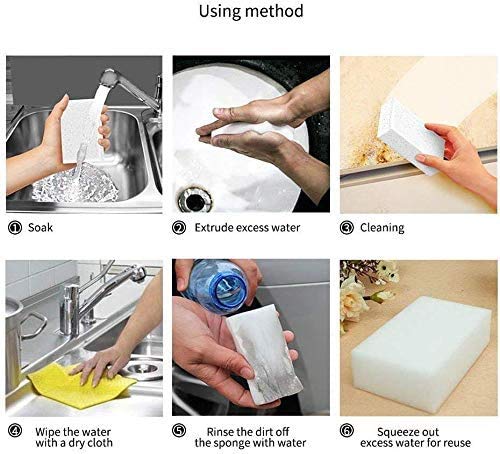 Using method

① Soak

② Extrude excess water

③ Cleaning

④ Wipe the water with a dry cloth

⑤ Rinse the dirt off the sponge with water

⑥ Squeeze out excess water for reuse