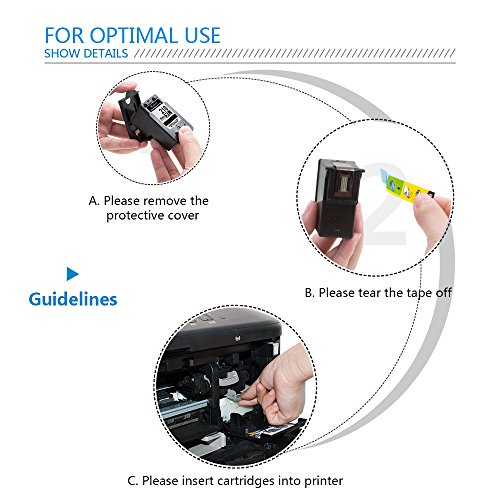 FOR OPTIMAL USE
SHOW DETAILS

A. Please remove the protective cover

2

B. Please tear the tape off

Guidelines

C. Please insert cartridges into printer