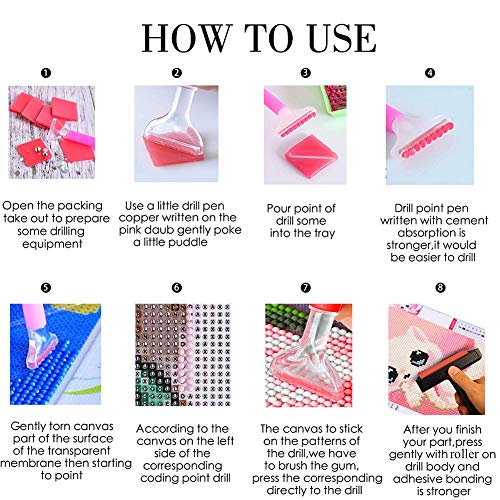 HOW TO USE

❶

Open the packing take out to prepare some drilling equipment

❷

Use a little drill pen copper written on the pink daub gently poke a little puddle

❸

Pour point of drill some into the tray

❹

Drill point pen written with cement absorption is stronger,it would be easier to drill

❺

Gently torn canvas part of the surface of the transparent membrane then starting to point

❻

According to the canvas on the left side of the corresponding coding point drill

❼

The canvas to stick on the patterns of the drill,we have to brush the gum, press the corresponding directly to the drill

❽

After you finish your part,press gently with roller on drill body and adhesive bonding is stronger