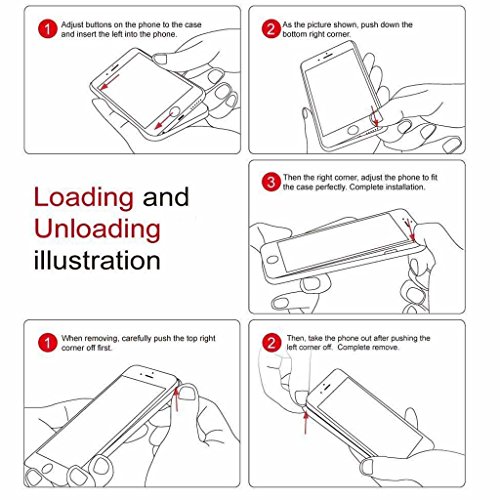 1 Adjust buttons on the phone to the case and insert the left into the phone.

2 As the picture shown, push down the bottom right corner.

Loading and Unloading illustration

3 Then the right corner, adjust the phone to fit the case perfectly. Complete installation.

1 When removing, carefully push the top right corner off first.

2 Then, take the phone out after pushing the left corner off. Complete remove.