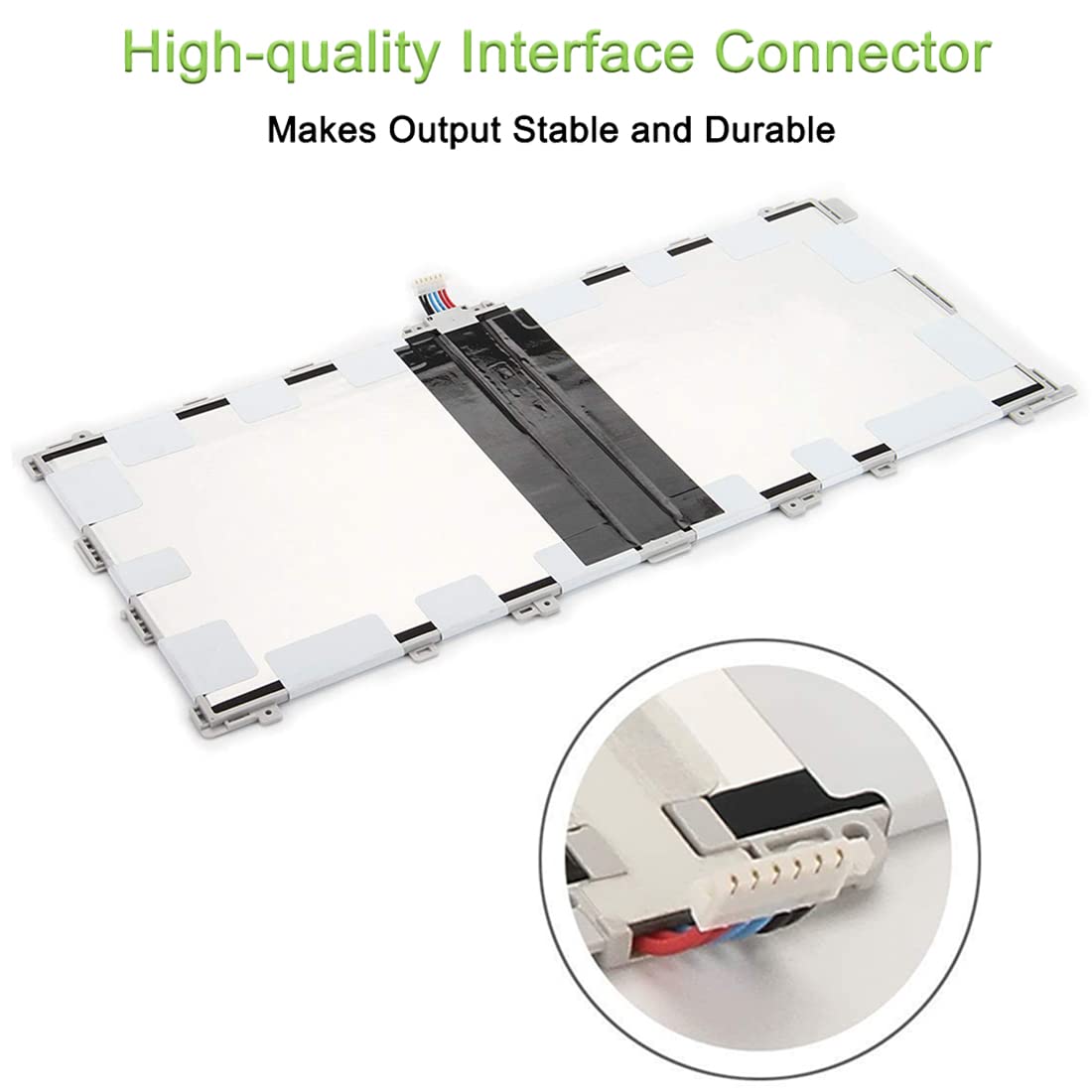 High-quality Interface Connector

Makes Output Stable and Durable