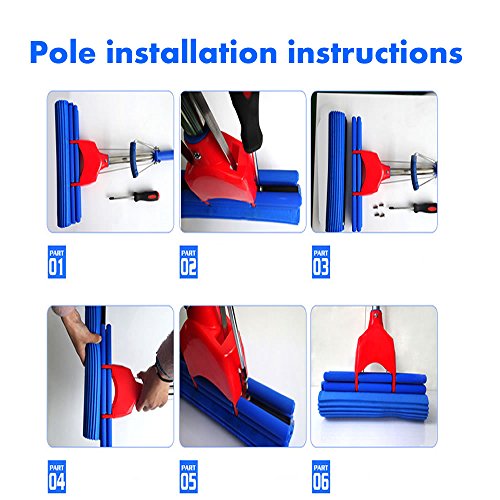 Pole installation instructions

PART 01

PART 02

PART 03

PART 04

PART 05

PART 06