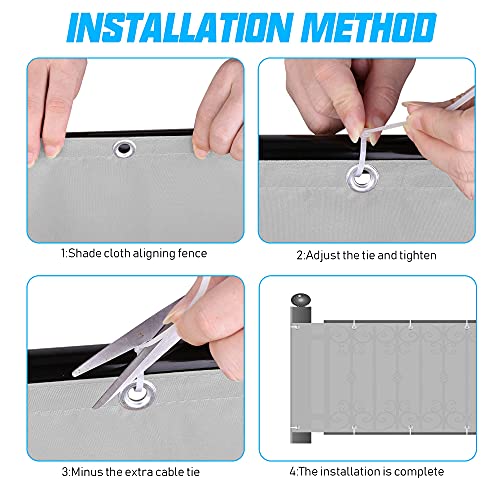 INSTALLATION METHOD

1:Shade cloth aligning fence

2:Adjust the tie and tighten

3:Minus the extra cable tie

4:The installation is complete