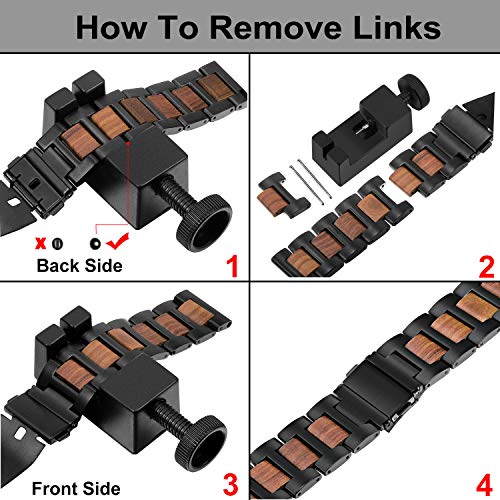 How To Remove Links

Back Side

1

2

Front Side

3

4