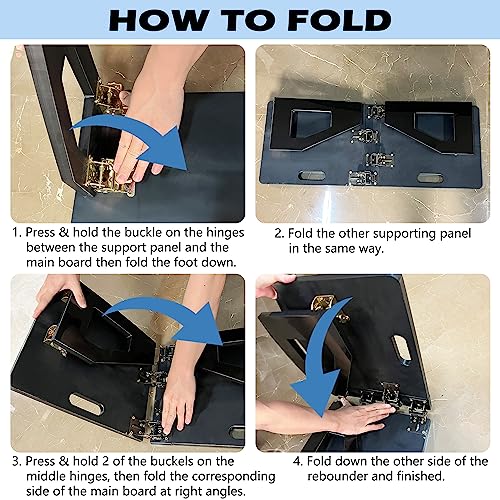 HOW TO FOLD

1. Press & hold the buckle on the hinges between the support panel and the main board then fold the foot down.

2. Fold the other supporting panel in the same way.

3. Press & hold 2 of the buckels on the middle hinges, then fold the corresponding side of the main board at right angles.

4. Fold down the other side of the rebounder and finished.