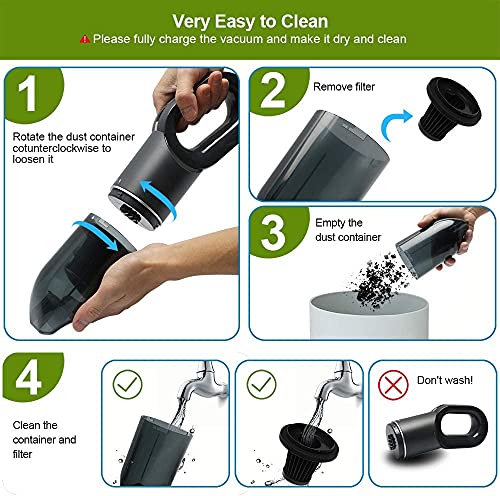 Very Easy to Clean
Please fully charge the vacuum and make it dry and clean

1
Rotate the dust container cotunterclockwise to loosen it

2
Remove filter

3
Empty the dust container

4
Clean the container and filter

Don't wash!