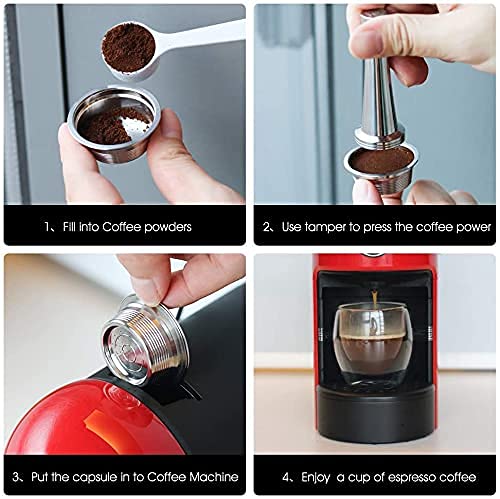 1、Fill into Coffee powders

2、Use tamper to press the coffee power

3、Put the capsule in to Coffee Machine

4、Enjoy a cup of espresso coffee