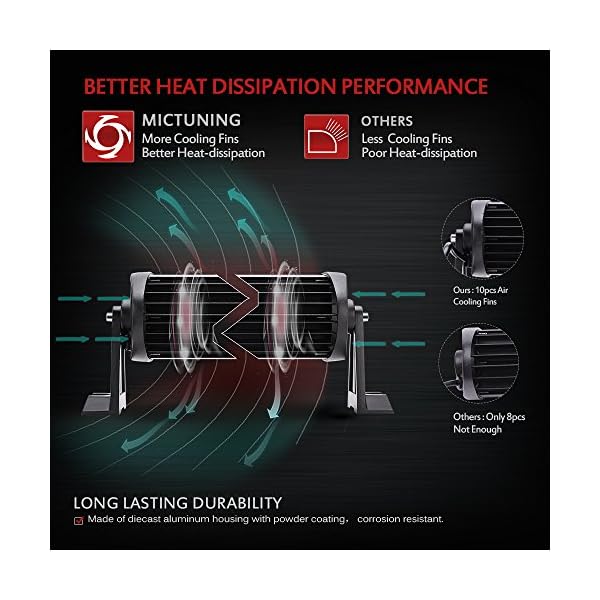 BETTER HEAT DISSIPATION PERFORMANCE

MICTUNING
More Cooling Fins
Better Heat-dissipation

OTHERS
Less Cooling Fins
Poor Heat-dissipation

Ours : 10pcs Air Cooling Fins

Others : Only 8pcs Not Enough

LONG LASTING DURABILITY
Made of diecast aluminum housing with powder coating， corrosion resistant.