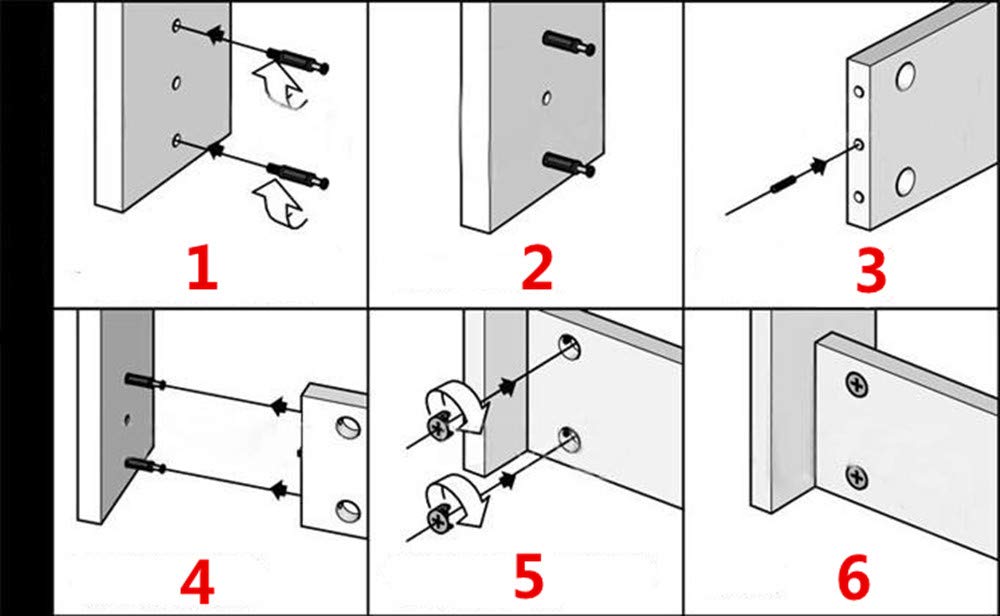 1
2
3
4
5
6