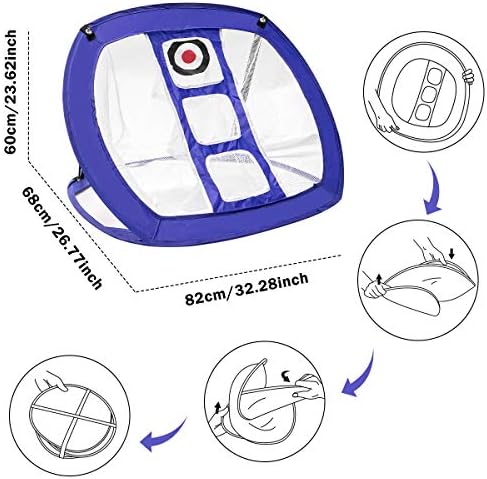 60cm/23.62inch

68cm/26.77inch

82cm/32.28inch