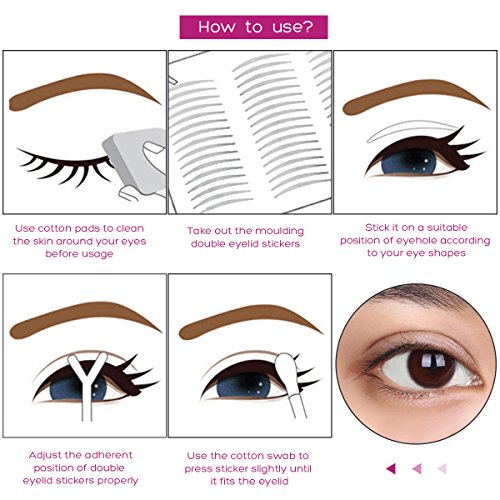 How to use?

Use cotton pads to clean the skin around your eyes before usage

Take out the moulding double eyelid stickers

Stick it on a suitable position of eyehole according to your eye shapes

Adjust the adherent position of double eyelid stickers properly

Use the cotton swab to press sticker slightly until it fits the eyelid