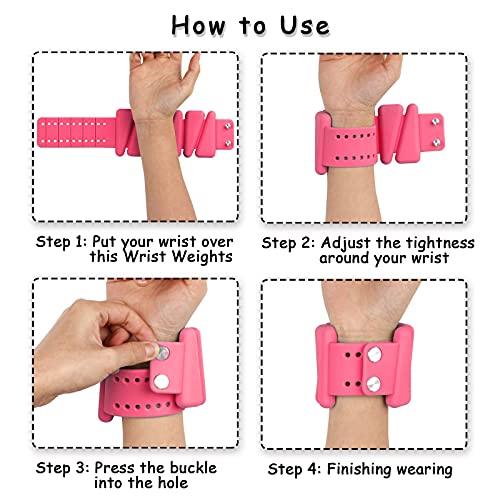 How to Use

Step 1: Put your wrist over this Wrist Weights

Step 2: Adjust the tightness around your wrist

Step 3: Press the buckle into the hole

Step 4: Finishing wearing