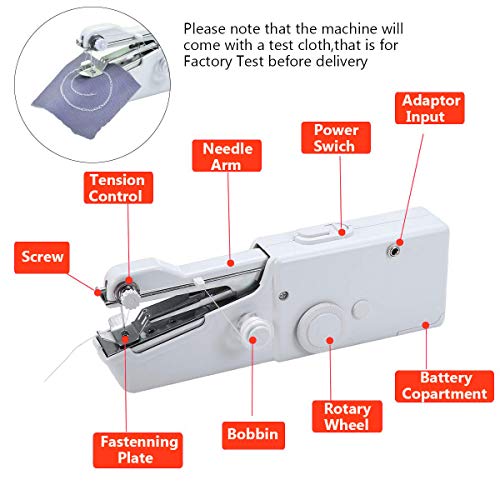 Please note that the machine will come with a test cloth,that is for Factory Test before delivery

Adaptor Input

Power Swich

Needle Arm

Tension Control

Screw

Battery Copartment

Rotary Wheel

Bobbin

Fastenning Plate