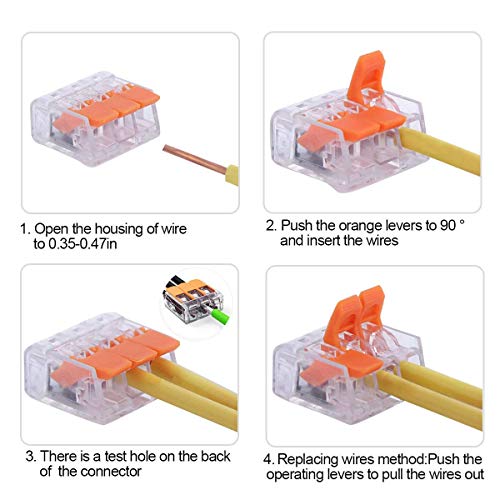 1. Open the housing of wire to 0.35-0.47in

2. Push the orange levers to 90 ° and insert the wires

3. There is a test hole on the back of the connector

4. Replacing wires method:Push the operating levers to pull the wires out