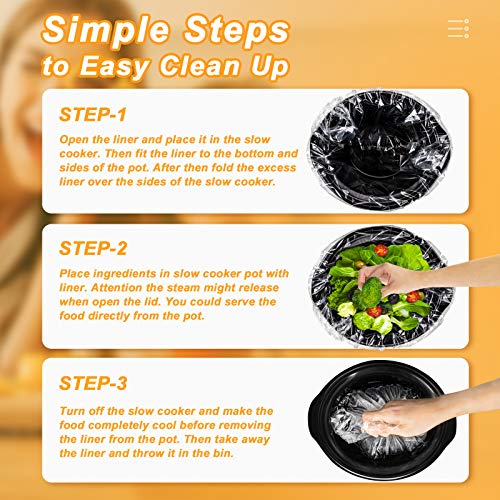 Simple Steps to Easy Clean Up

STEP-1

Open the liner and place it in the slow cooker. Then fit the liner to the bottom and sides of the pot. After then fold the excess liner over the sides of the slow cooker.

STEP-2

Place ingredients in slow cooker pot with liner. Attention the steam might release when open the lid. You could serve the food directly from the pot.

STEP-3

Turn off the slow cooker and make the food completely cool before removing the liner from the pot. Then take away the liner and throw it in the bin.