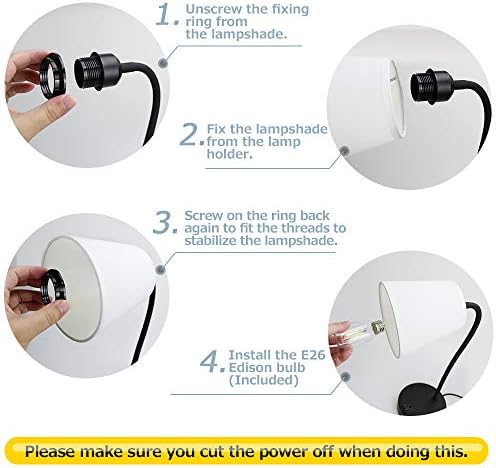 1. Unscrew the fixing ring from the lampshade.

2. Fix the lampshade from the lamp holder.

3. Screw on the ring back again to fit the threads to stabilize the lampshade.

4. Install the E26 Edison bulb (Included)

Please make sure you cut the power off when doing this.