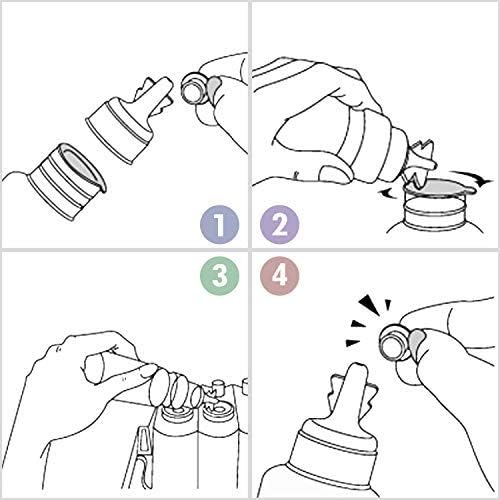 1
2
3
4