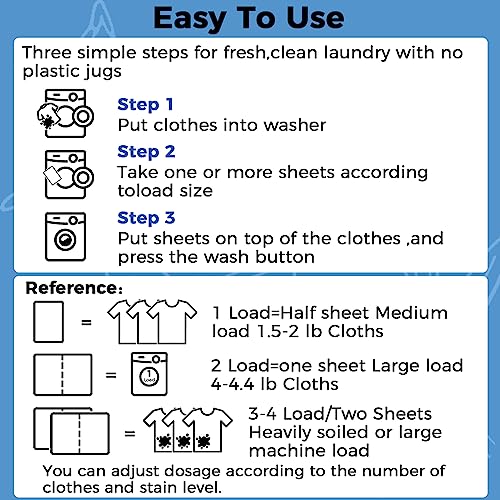 Easy To Use

Three simple steps for fresh,clean laundry with no plastic jugs

Step 1
Put clothes into washer

Step 2
Take one or more sheets according toload size

Step 3
Put sheets on top of the clothes ,and press the wash button

Reference:

=

1 Load=Half sheet Medium load 1.5-2 lb Cloths

=

1 Load

2 Load=one sheet Large load 4-4.4 lb Cloths

=

3-4 Load/Two Sheets Heavily soiled or large machine load

You can adjust dosage according to the number of clothes and stain level.