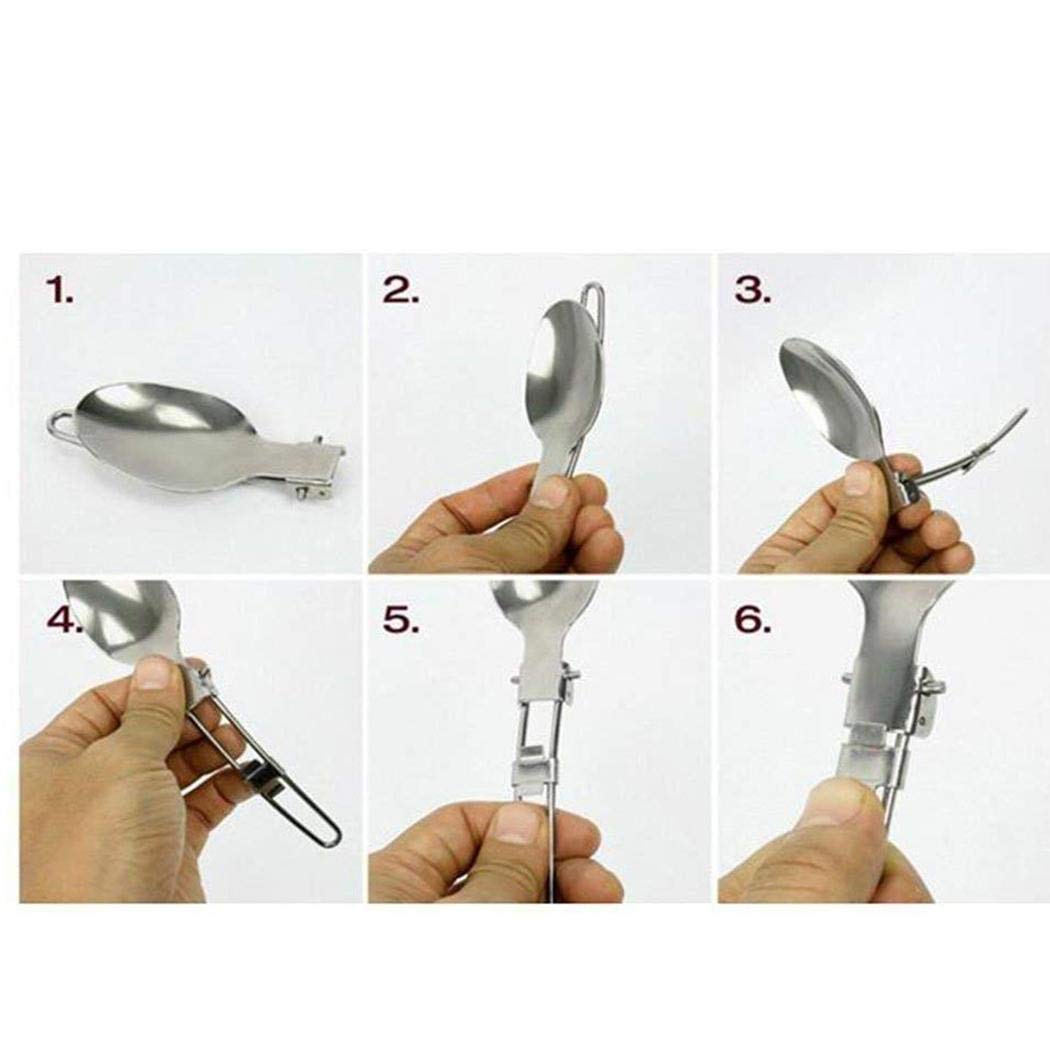 1.

2.

3.

4.

5.

6.