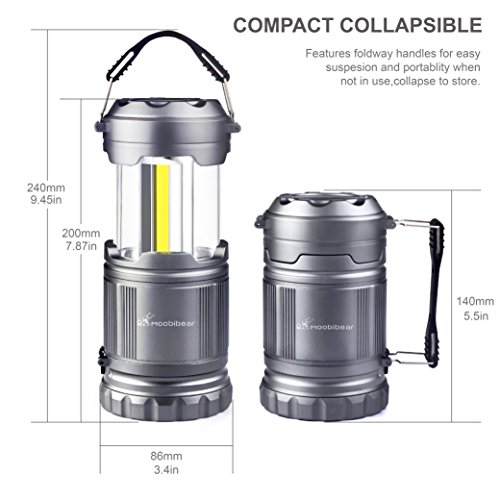 COMPACT COLLAPSIBLE

Features foldway handles for easy suspesion and portablity when not in use,collapse to store.

240mm
9.45in

200mm
7.87in

Moobibear

Moobibear

140mm
5.5in

86mm
3.4in