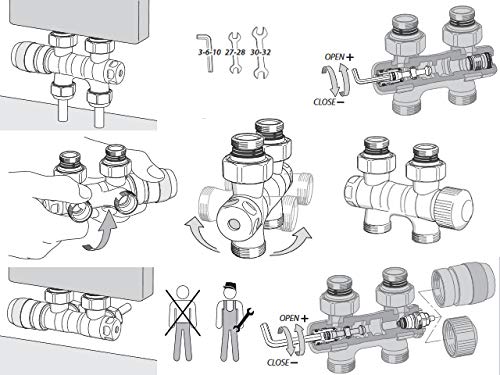 3-6-10 27-28 30-32

OPEN +
CLOSE −

OPEN +
CLOSE −