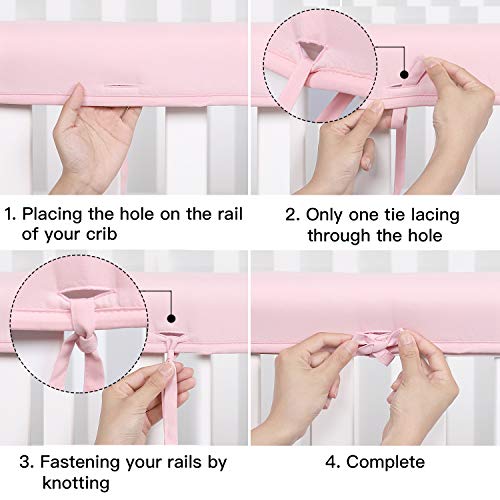 1. Placing the hole on the rail of your crib

2. Only one tie lacing through the hole

3. Fastening your rails by knotting

4. Complete