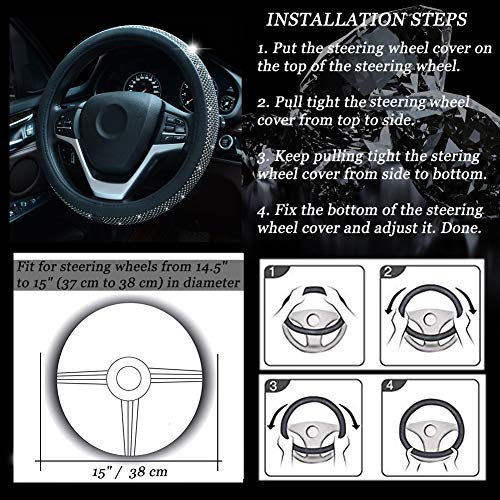 INSTALLATION STEPS

1. Put the steering wheel cover on the top of the steering wheel.

2. Pull tight the steering wheel cover from top to side.

3. Keep pulling tight the stering wheel cover from side to bottom.

4. Fix the bottom of the steering wheel cover and adjust it. Done.

Fit for steering wheels from 14.5" to 15" (37 cm to 38 cm) in diameter

15" / 38 cm

1

2

3

4