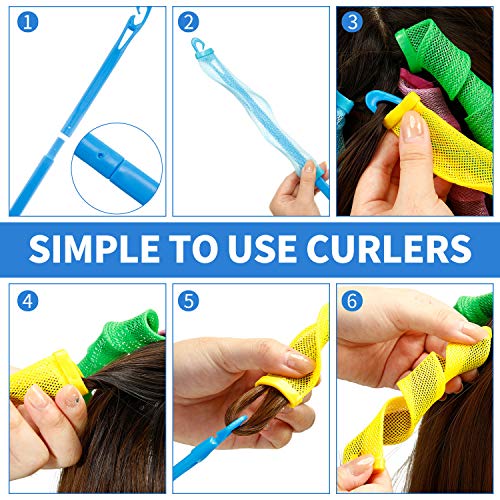 1

2

3

SIMPLE TO USE CURLERS

4

5

6