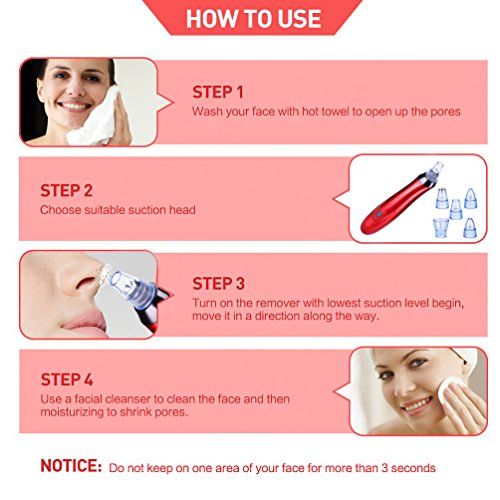 HOW TO USE

STEP 1
Wash your face with hot towel to open up the pores

STEP 2
Choose suitable suction head

STEP 3
Turn on the remover with lowest suction level begin, move it in a direction along the way.

STEP 4
Use a facial cleanser to clean the face and then moisturizing to shrink pores.

NOTICE: Do not keep on one area of your face for more than 3 seconds