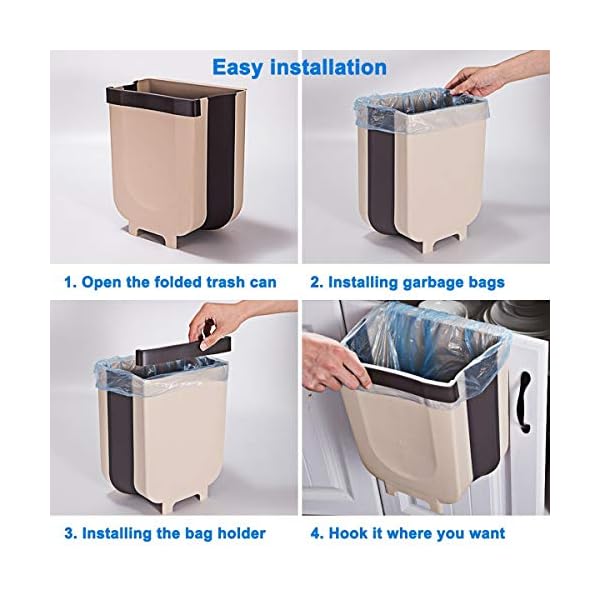 Easy installation

1. Open the folded trash can

2. Installing garbage bags

3. Installing the bag holder

4. Hook it where you want