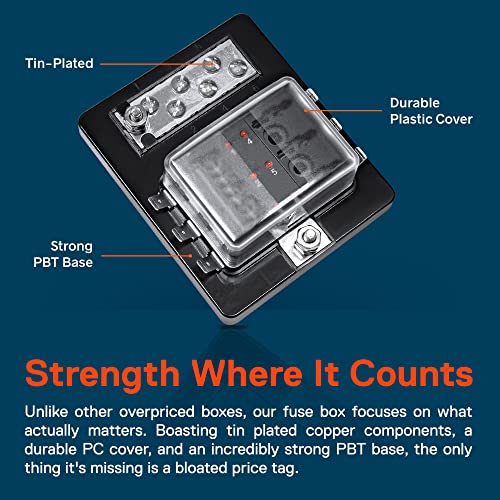 Tin-Plated

Durable Plastic Cover

4

5

Strong PBT Base

Strength Where It Counts

Unlike other overpriced boxes, our fuse box focuses on what actually matters. Boasting tin plated copper components, a durable PC cover, and an incredibly strong PBT base, the only thing it's missing is a bloated price tag.