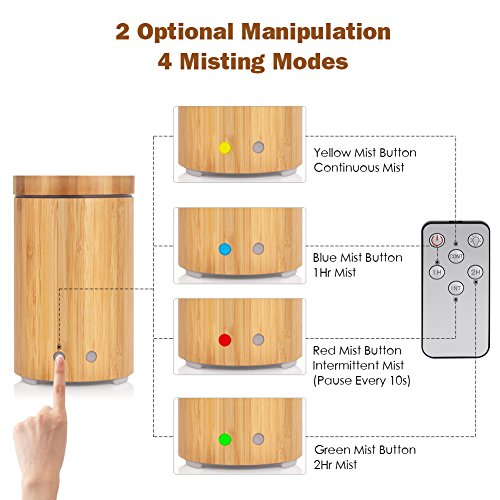 2 Optional Manipulation
4 Misting Modes

Yellow Mist Button
Continuous Mist

Blue Mist Button
1Hr Mist

Red Mist Button
Intermittent Mist
(Pause Every 10s)

Green Mist Button
2Hr Mist

CONT
1H
2H
INT