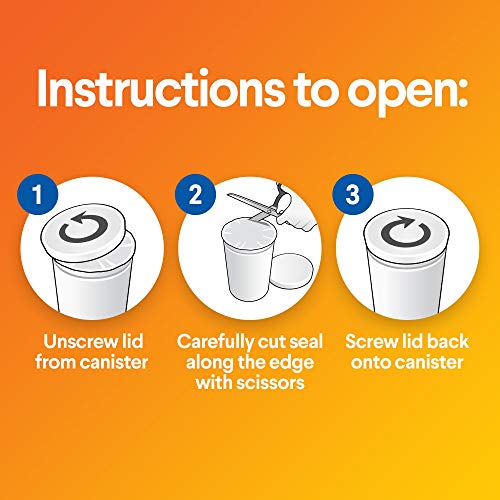 Instructions to open:

1

Unscrew lid from canister

2

Carefully cut seal along the edge with scissors

3

Screw lid back onto canister