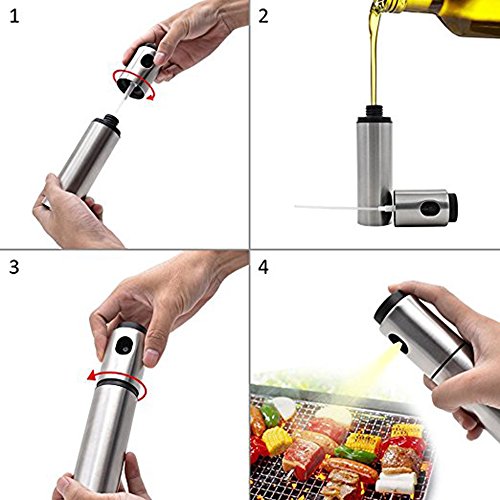 1

2

3

4