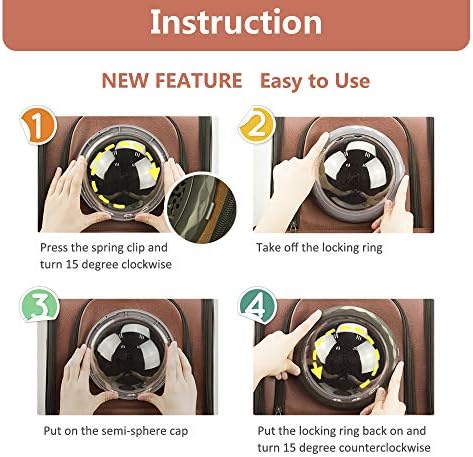 Instruction

NEW FEATURE Easy to Use

1

Press the spring clip and turn 15 degree clockwise

2

Take off the locking ring

3

Put on the semi-sphere cap

4

Put the locking ring back on and turn 15 degree counterclockwise