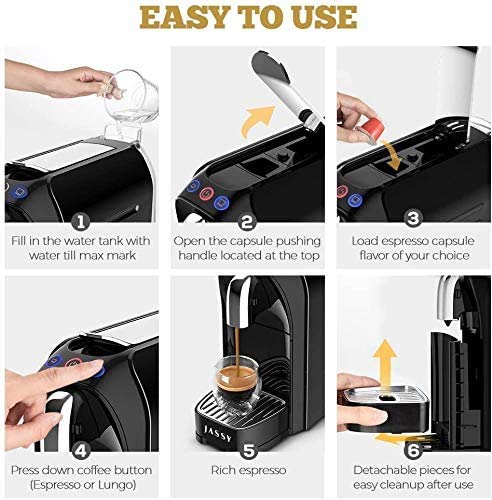 EASY TO USE

1
Fill in the water tank with water till max mark

2
Open the capsule pushing handle located at the top

3
Load espresso capsule flavor of your choice

4
Press down coffee button (Espresso or Lungo)

JASSY
5
Rich espresso

6
Detachable pieces for easy cleanup after use