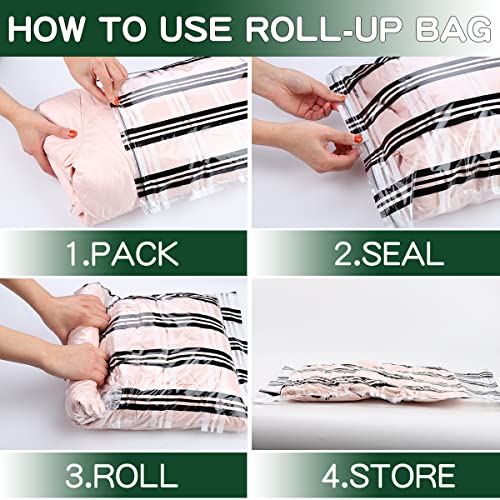 HOW TO USE ROLL-UP BAG

1.PACK

2.SEAL

3.ROLL

4.STORE