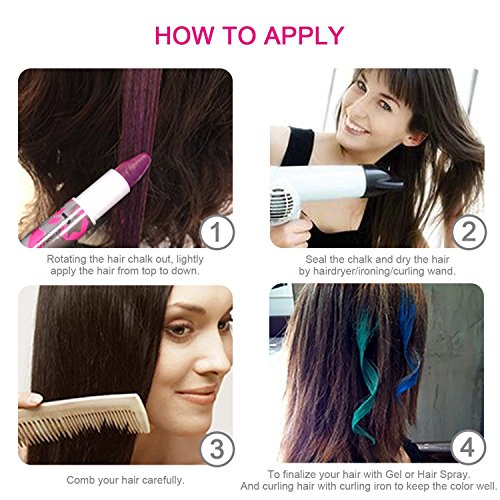 HOW TO APPLY

1

Rotating the hair chalk out, lightly apply the hair from top to down.

2

Seal the chalk and dry the hair by hairdryer/ironing/curling wand.

3

Comb your hair carefully.

4

To finalize your hair with Gel or Hair Spray. And curling hair with curling iron to keep the color well.