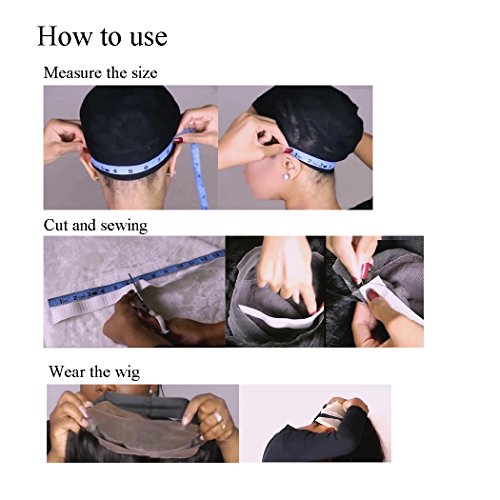 How to use

Measure the size

Cut and sewing

Wear the wig