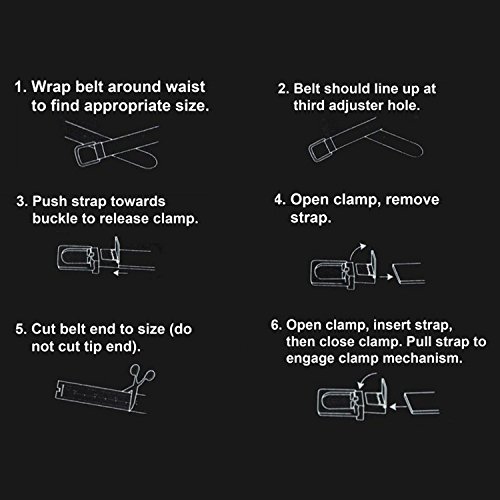 1. Wrap belt around waist to find appropriate size.

2. Belt should line up at third adjuster hole.

3. Push strap towards buckle to release clamp.

4. Open clamp, remove strap.

5. Cut belt end to size (do not cut tip end).

6. Open clamp, insert strap, then close clamp. Pull strap to engage clamp mechanism.