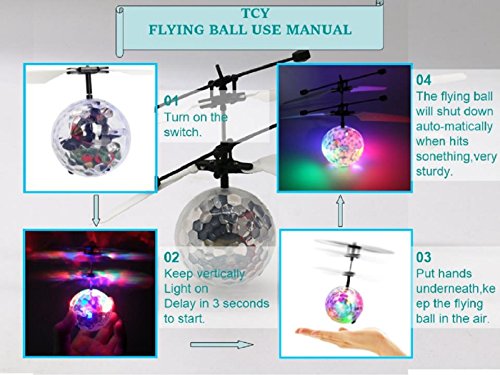 TCY
FLYING BALL USE MANUAL

01
Turn on the switch.

02
Keep vertically
Light on
Delay in 3 seconds to start.

03
Put hands underneath,keep the flying ball in the air.

04
The flying ball will shut down auto-matically when hits sonething,very sturdy.