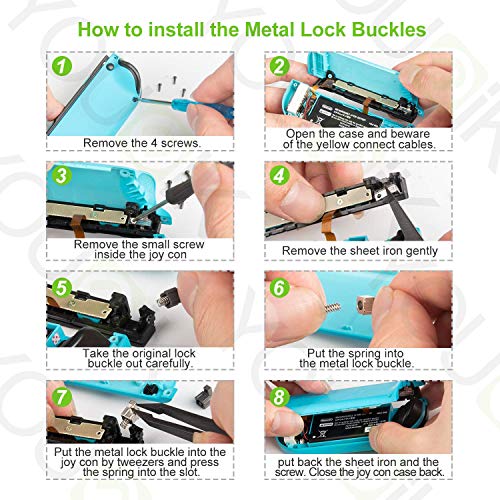 How to install the Metal Lock Buckles

1
Remove the 4 screws.

2
Open the case and beware of the yellow connect cables.

3
Remove the small screw inside the joy con

4
Remove the sheet iron gently

5
Take the original lock buckle out carefully.

6
Put the spring into the metal lock buckle.

7
Put the metal lock buckle into the joy con by tweezers and press the spring into the slot.

8
put back the sheet iron and the screw. Close the joy con case back.