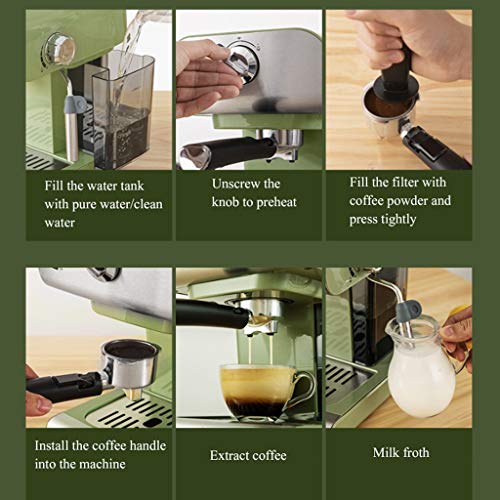 Fill the water tank with pure water/clean water

Unscrew the knob to preheat

Fill the filter with coffee powder and press tightly

Install the coffee handle into the machine

Extract coffee

Milk froth