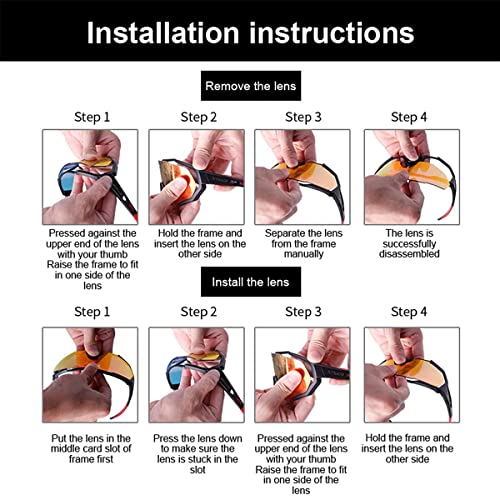 Installation instructions

Remove the lens

Step 1

Pressed against the upper end of the lens with your thumb Raise the frame to fit in one side of the lens

Step 2

Hold the frame and insert the lens on the other side

Step 3

Separate the lens from the frame manually

Step 4

The lens is successfully disassembled

Install the lens

Step 1

Put the lens in the middle card slot of frame first

Step 2

Press the lens down to make sure the lens is stuck in the slot

Step 3

Pressed against the upper end of the lens with your thumb Raise the frame to fit in one side of the lens

Step 4

Hold the frame and insert the lens on the other side