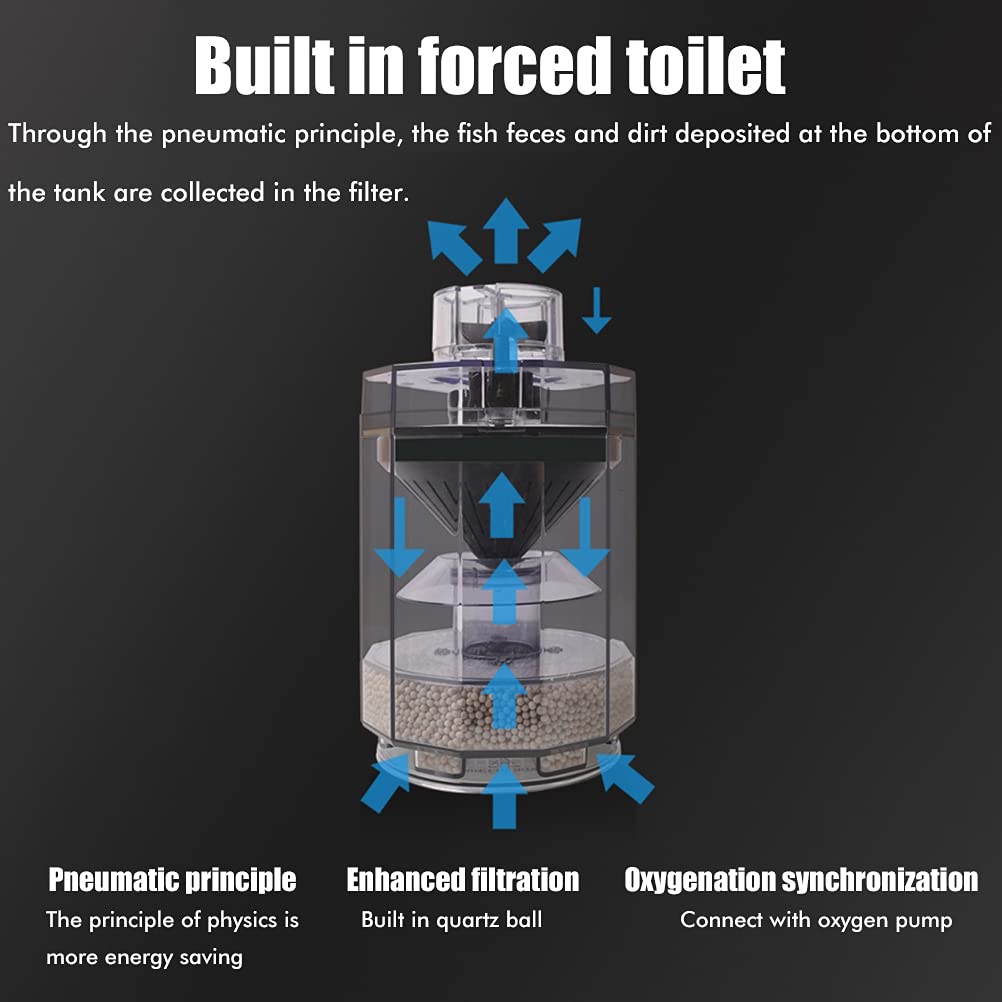 Built in forced toilet

Through the pneumatic principle, the fish feces and dirt deposited at the bottom of the tank are collected in the filter.

Pneumatic principle
The principle of physics is more energy saving

Enhanced filtration
Built in quartz ball

Oxygenation synchronization
Connect with oxygen pump