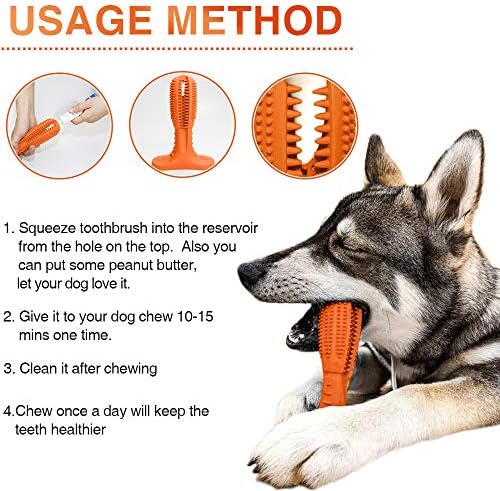 USAGE METHOD

1. Squeeze toothbrush into the reservoir from the hole on the top.  Also you can put some peanut butter, let your dog love it.

2. Give it to your dog chew 10-15 mins one time.

3. Clean it after chewing

4.Chew once a day will keep the teeth healthier