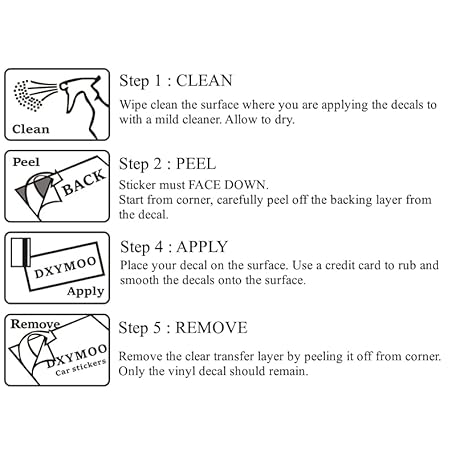 Clean

Step 1 : CLEAN

Wipe clean the surface where you are applying the decals to with a mild cleaner. Allow to dry.

Peel

BACK

Step 2 : PEEL

Sticker must FACE DOWN.
Start from corner, carefully peel off the backing layer from the decal.

DXYMOO

Apply

Step 4 : APPLY

Place your decal on the surface. Use a credit card to rub and smooth the decals onto the surface.

Remove

DXYMOO

Car stickers

Step 5 : REMOVE

Remove the clear transfer layer by peeling it off from corner. Only the vinyl decal should remain.